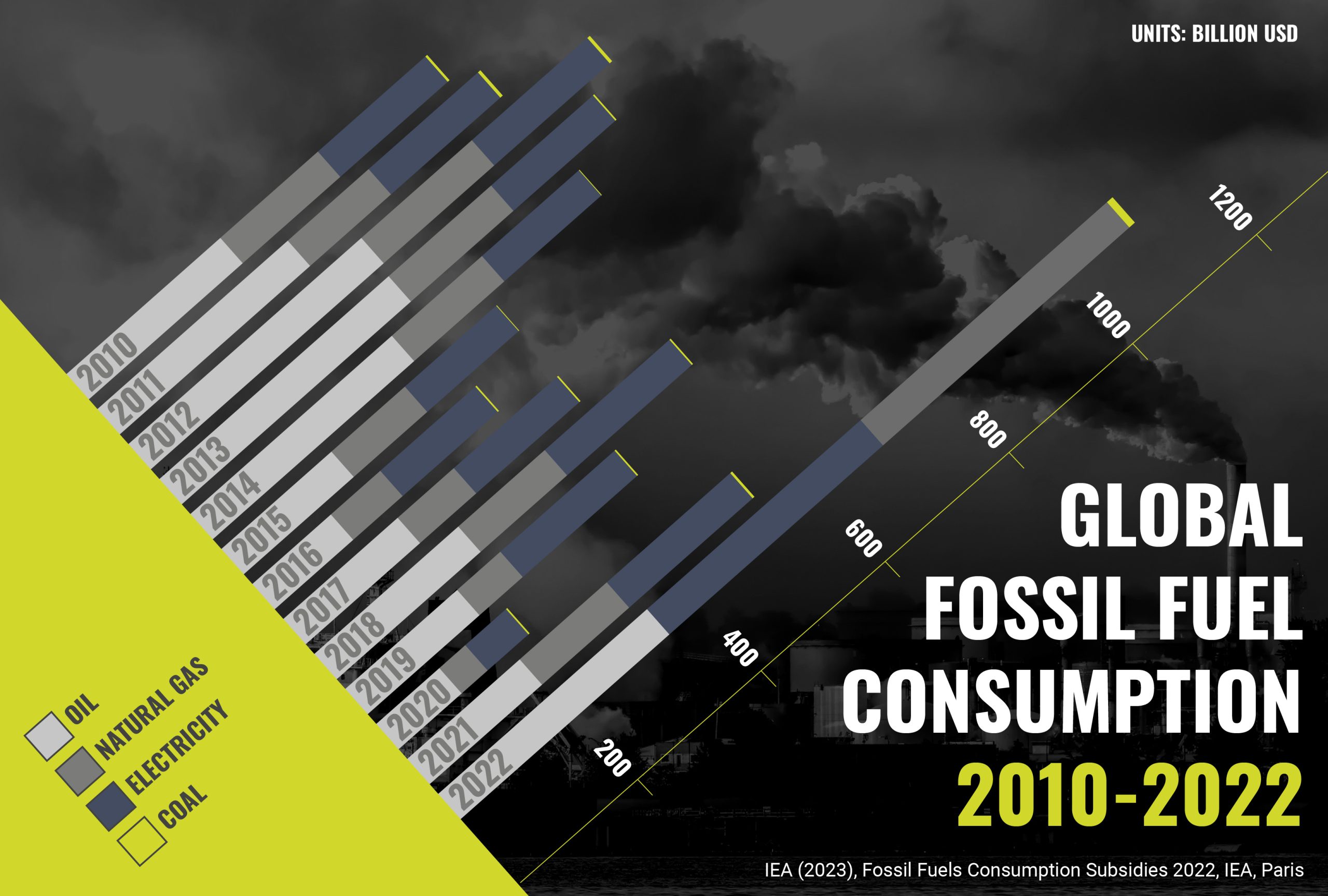 UNITS: BILLION USD

2010
2011
2012
2013
2014
2015
2016
2017
2018
2019
2020
2021
2022

200
400
600
800
1000
1200

OIL
NATURAL GAS
ELECTRICITY
COAL

GLOBAL FOSSIL FUEL CONSUMPTION 2010-2022

IEA (2023), Fossil Fuels Consumption Subsidies 2022, IEA, Paris