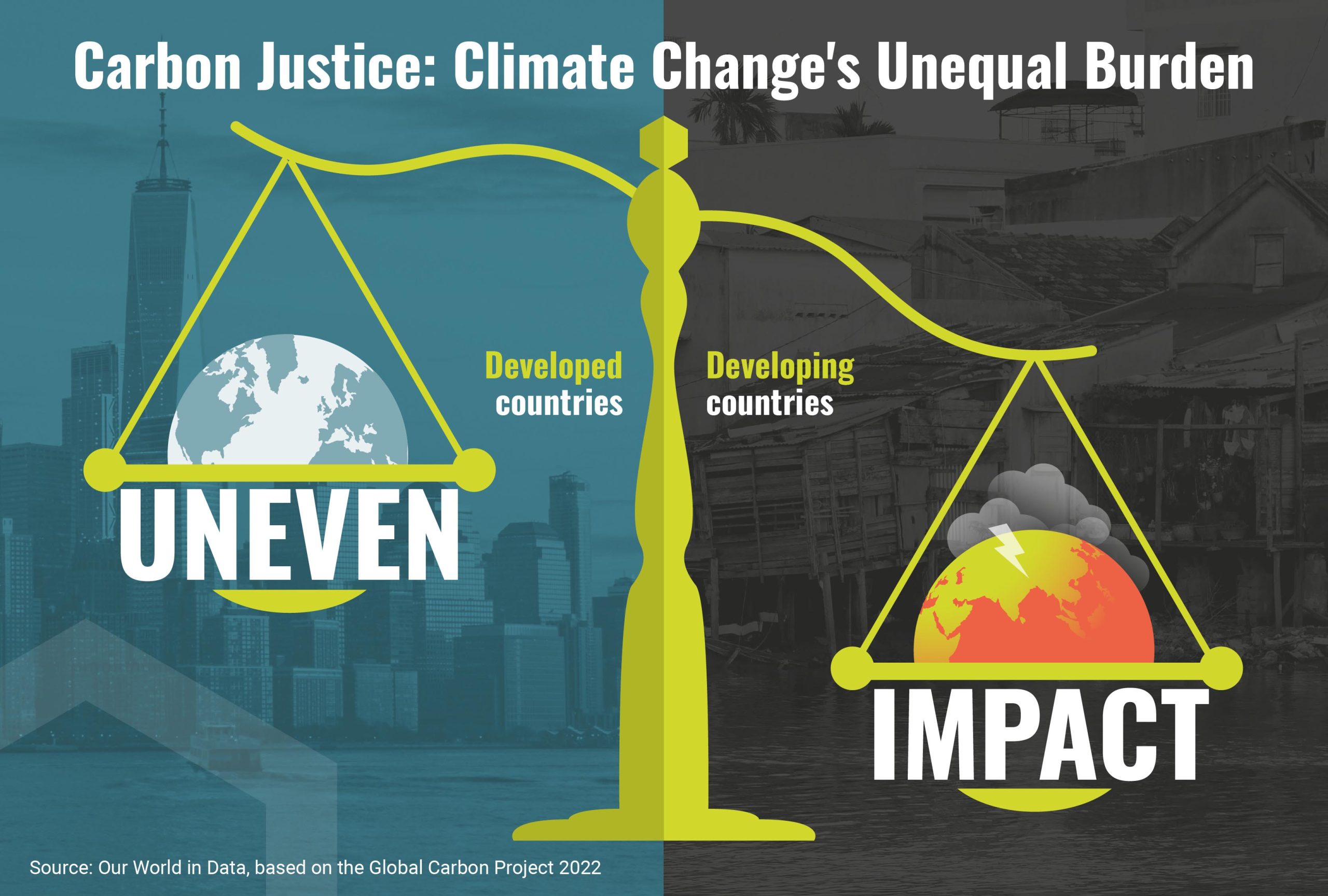 Carbon Justice: Climate Change's Unequal Burden

Developed countries

Developing countries

UNEVEN

IMPACT

Source: Our World in Data, based on the Global Carbon Project 2022